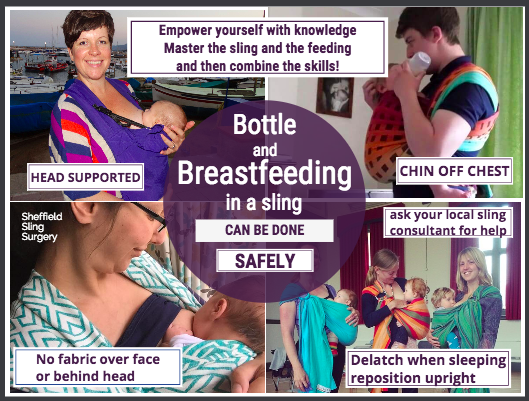 Empower yourself with knowledge
Master the sling and the feeding
and then combine the skills!

Bottle
and
Breastfeeding
in a sling

CAN BE DONE

SAFELY

HEAD SUPPORTED

CHIN OFF CHEST

Sheffield
Sling
Surgery

ask your local sling
consultant for help

No fabric over face
or behind head

Delatch when sleeping
reposition upright